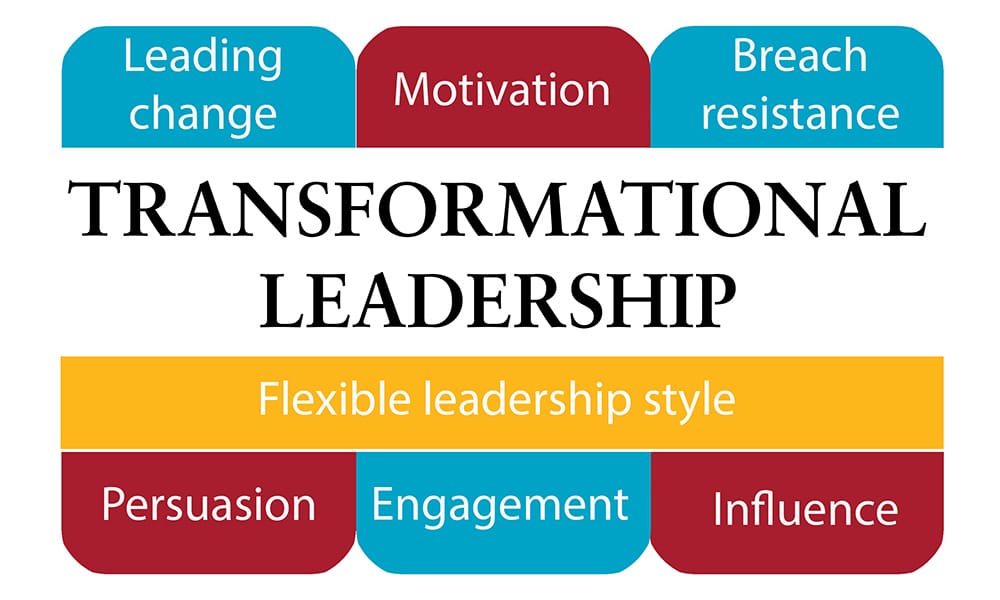 Leading change

Motivation

Breach resistance

TRANSFORMATIONAL LEADERSHIP

Flexible leadership style

Persuasion

Engagement

Influence